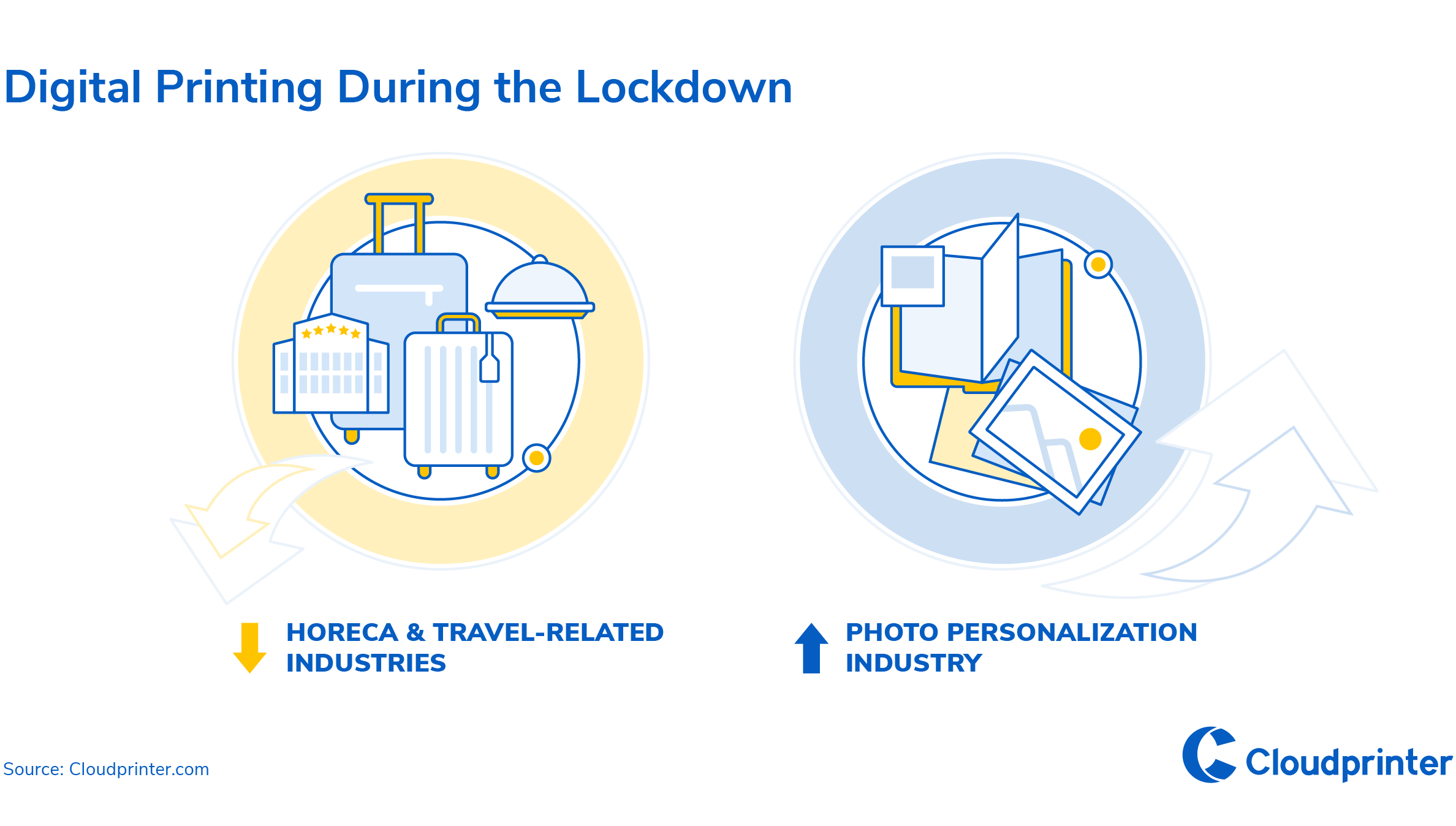 Digital Printing During the Lockdown

HORECA & TRAVEL-RELATED INDUSTRIES

PHOTO PERSONALIZATION INDUSTRY

Source: Cloudprinter.com

Cloudprinter